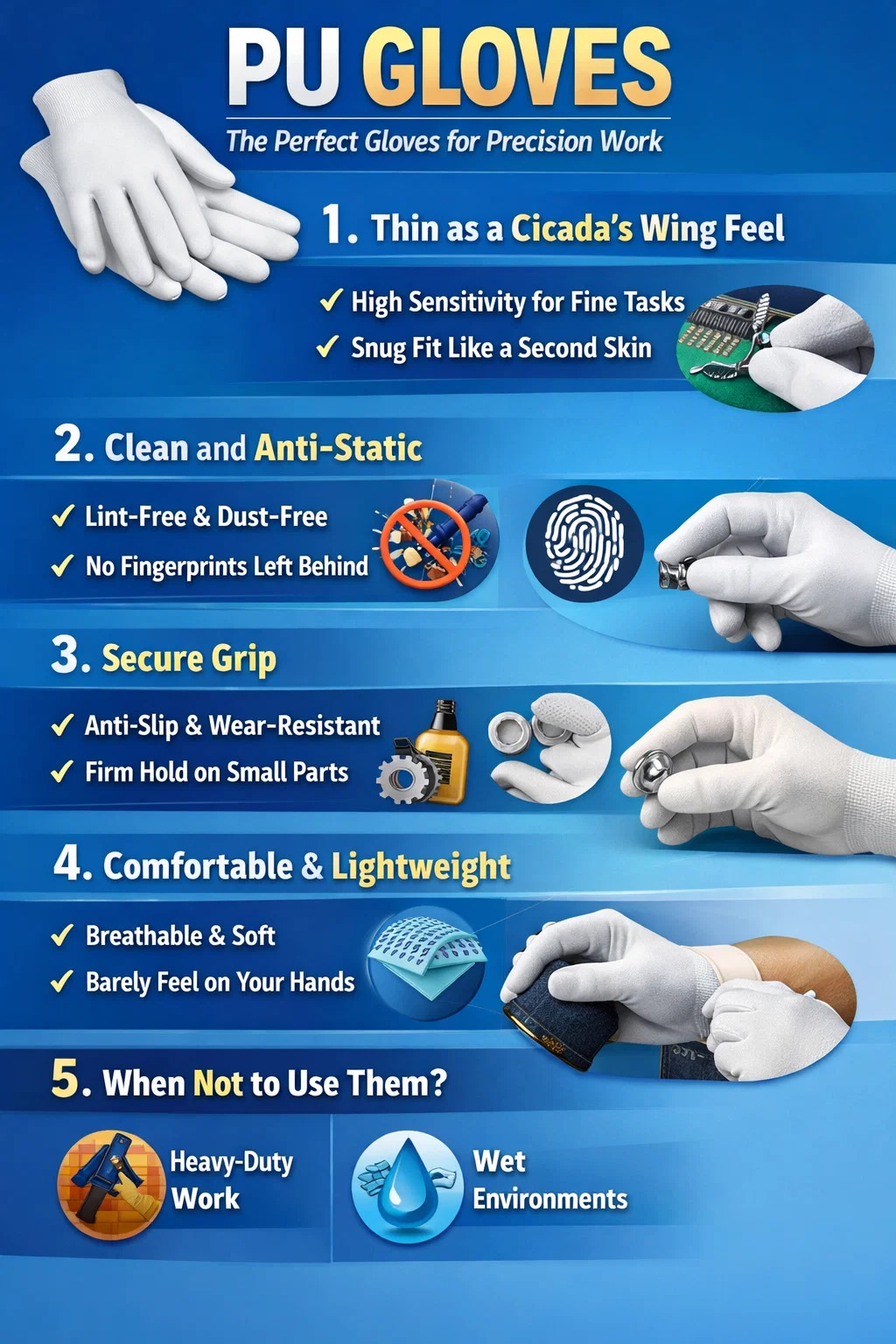 PU GLOVES

The Perfect Gloves for Precision Work

1. Thin as a Cicada's Wing Feel

✓ High Sensitivity for Fine Tasks
✓ Snug Fit Like a Second Skin

2. Clean and Anti-Static

✓ Lint-Free & Dust-Free
✓ No Fingerprints Left Behind

3. Secure Grip

✓ Anti-Slip & Wear-Resistant
✓ Firm Hold on Small Parts

4. Comfortable & Lightweight

✓ Breathable & Soft
✓ Barely Feel on Your Hands

5. When Not to Use Them?

Heavy-Duty Work

Wet Environments